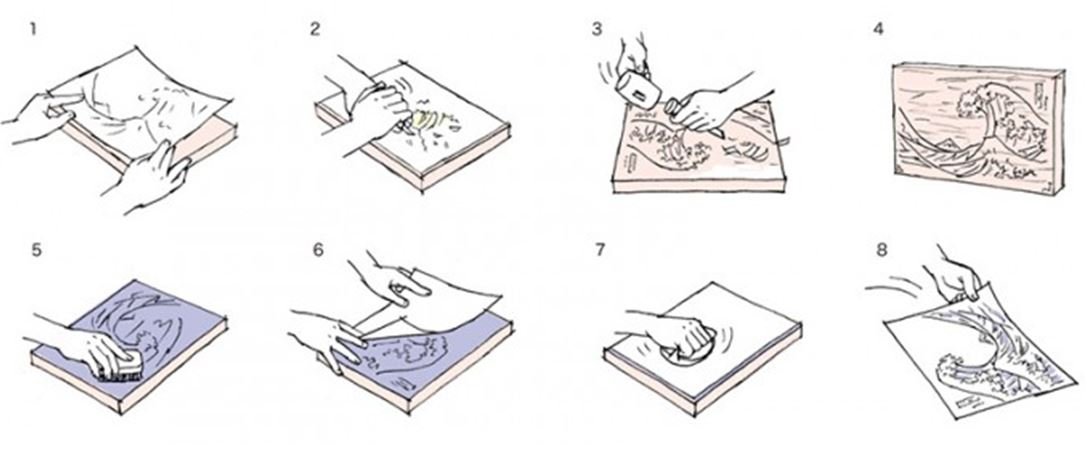 1

2

3

4

5

6

7

8